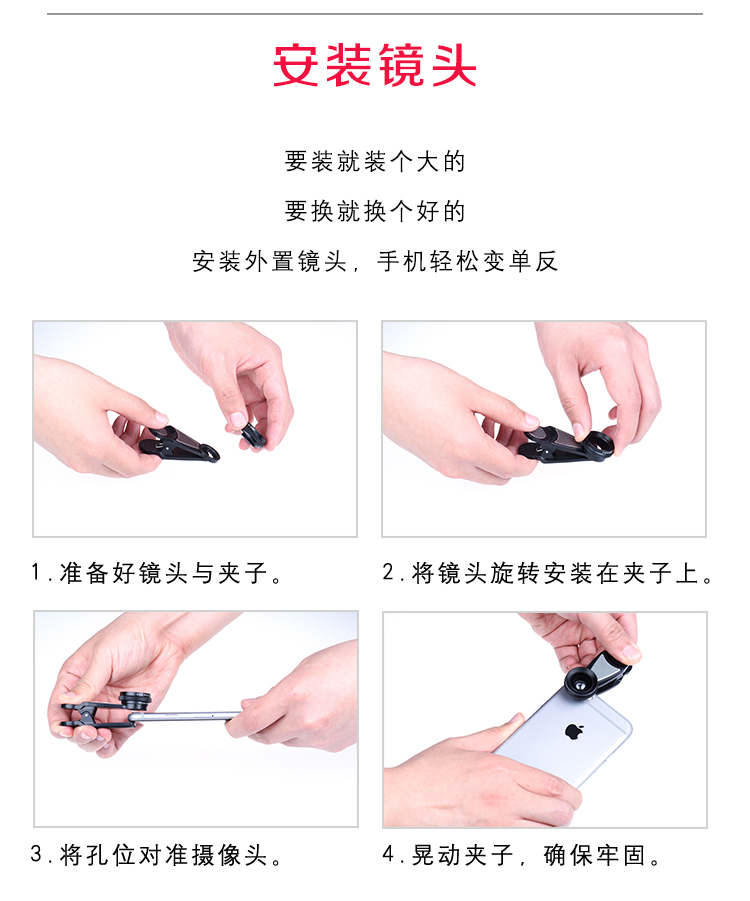 安装镜头

要装就装个大的

要换就换个好的

安装外置镜头，手机轻松变单反

1.准备好镜头与夹子。

2.将镜头旋转安装在夹子上。

3.将孔位对准摄像头。

4.晃动夹子，确保牢固。